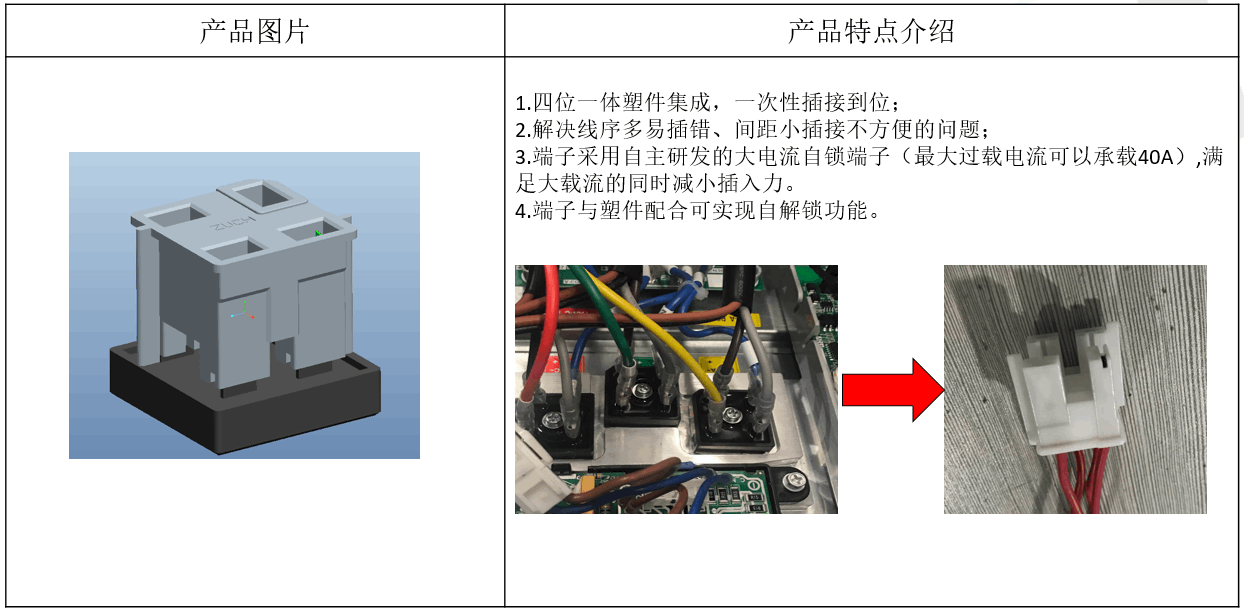 | 产品图片 | 产品特点介绍 |
|---|---|
| ZUCH | 1.四位一体塑件集成，一次性插接到位；<br>2.解决线序多易插错、间距小插接不方便的问题；<br>3.端子采用自主研发的大电流自锁端子（最大过载电流可以承载40A）,满足大载流的同时减小插入力。<br>4.端子与塑件配合可实现自解锁功能。 |